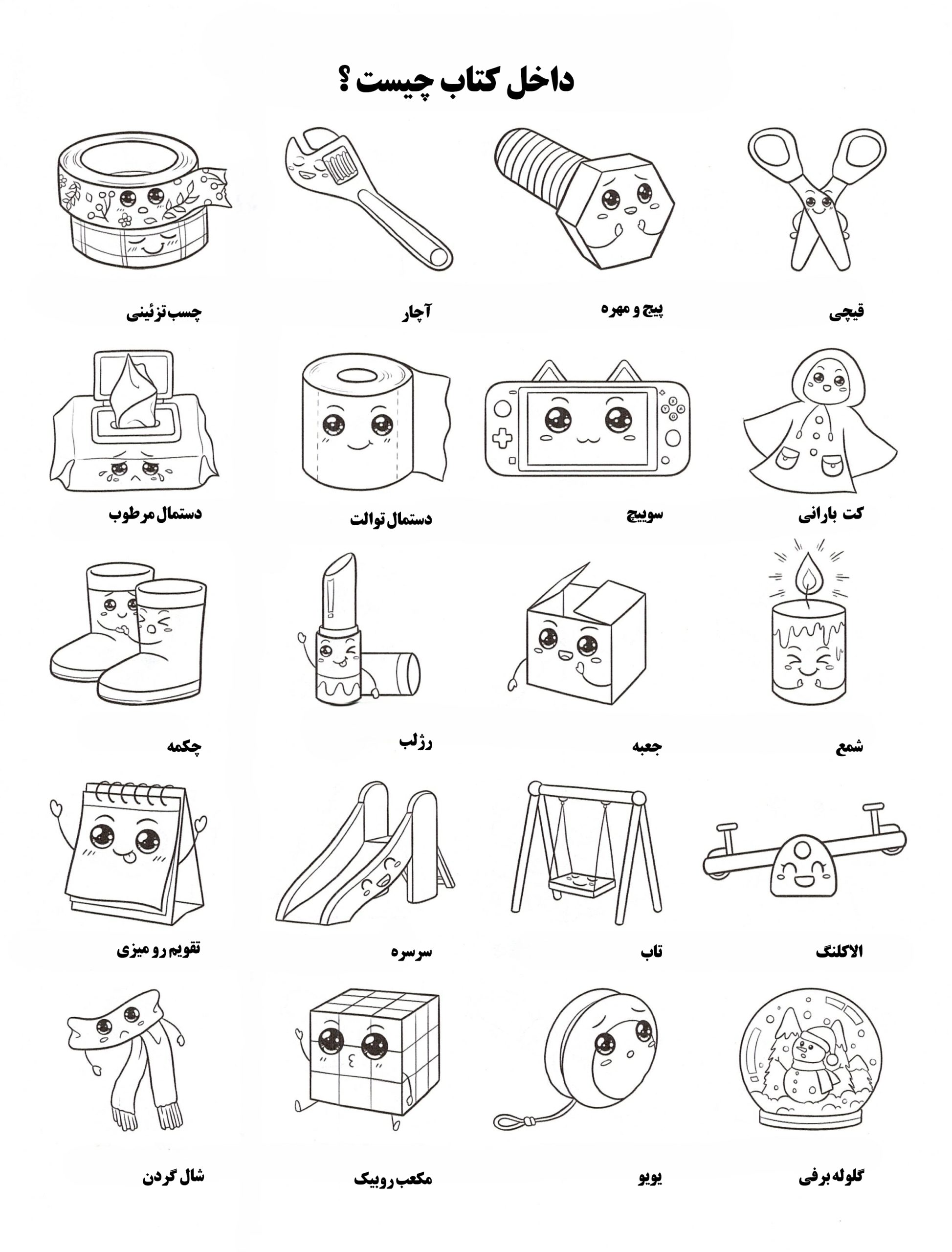 داخل کتاب چیست ؟

قیچی

پیچ و مهره

آچار

چسب تزئینی

کت بارانی

سوییچ

دستمال توالت

دستمال مرطوب

شمع

جعبه

رژلب

چکمه

الاکلنگ

تاب

سرسره

تقویم رو میزی

گلوله برفی

یویو

مکعب روبیک

شال گردن