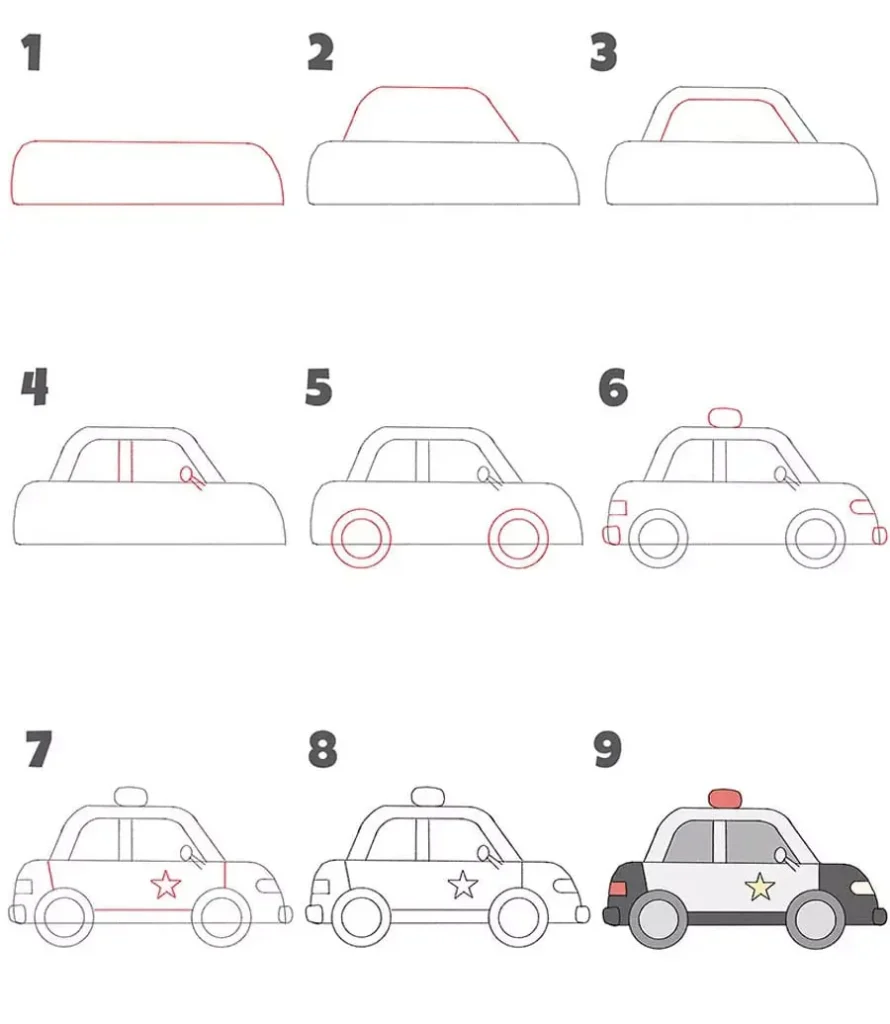 1

2

3

4

5

6

7

8

9